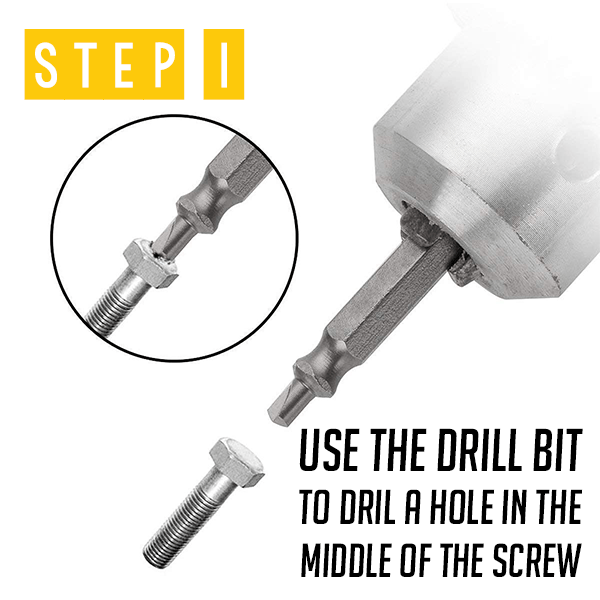 STEP I

USE THE DRILL BIT TO DRIL A HOLE IN THE MIDDLE OF THE SCREW