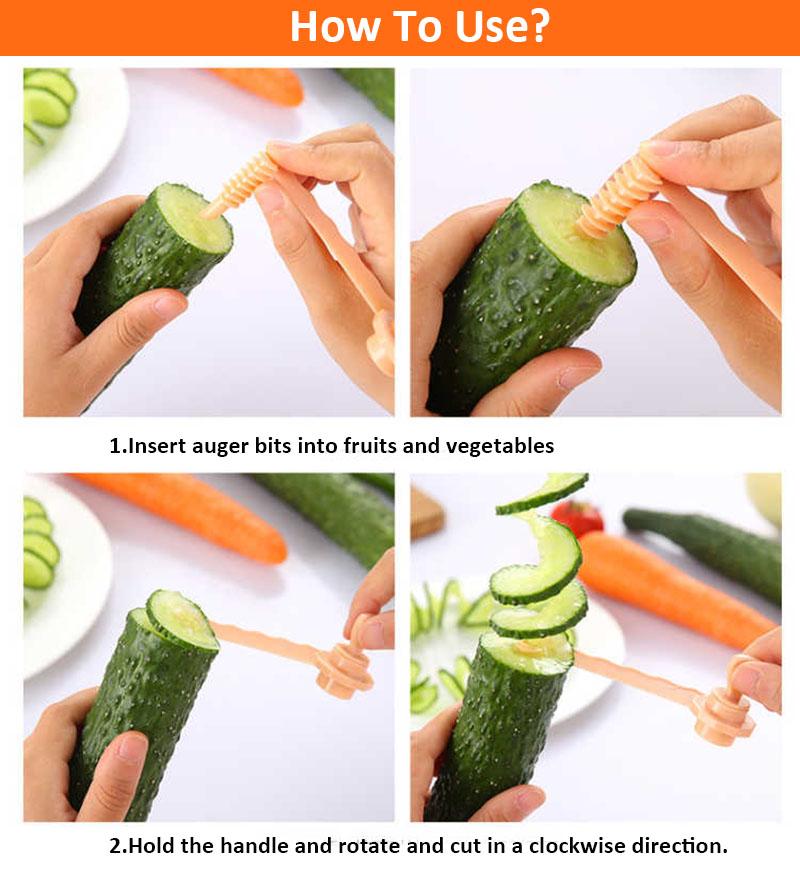 How To Use?

1.Insert auger bits into fruits and vegetables

2.Hold the handle and rotate and cut in a clockwise direction.